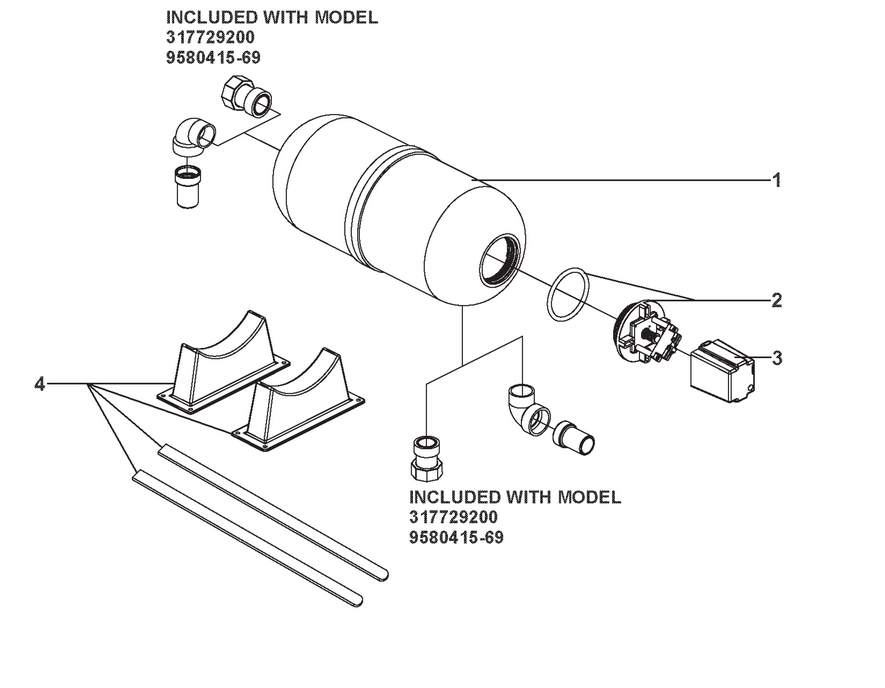 INCLUDED WITH MODEL
317729200
9580415-69

1

2

3

4

INCLUDED WITH MODEL
317729200
9580415-69